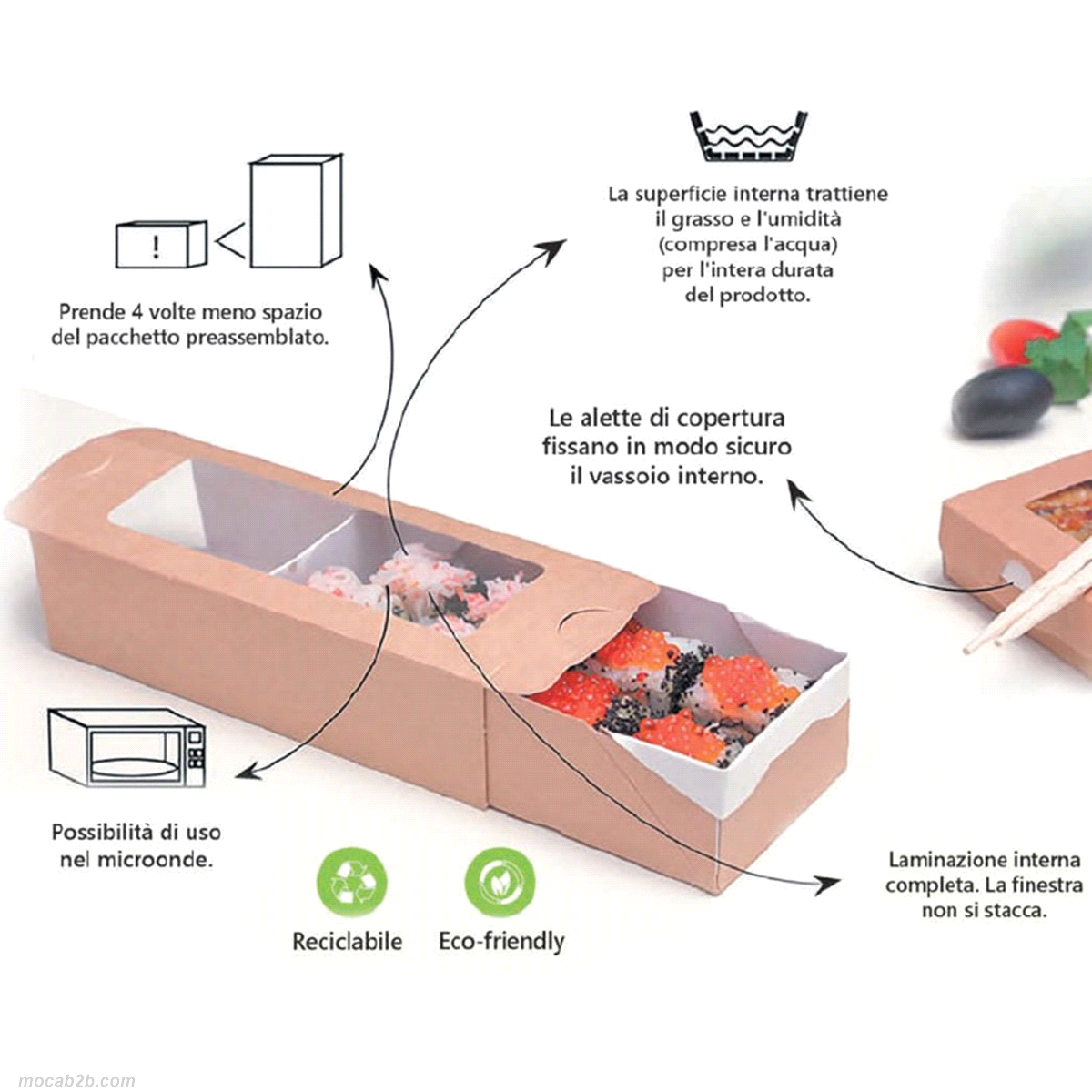 !

Prende 4 volte meno spazio del pacchetto preassemblato.

La superficie interna trattiene il grasso e l'umidità (compresa l'acqua) per l'intera durata del prodotto.

Le alette di copertura fissano in modo sicuro il vassoio interno.

Possibilità di uso nel microonde.

Reciclabile

Eco-friendly

Laminazione interna completa. La finestra non si stacca.

mocab2b.com